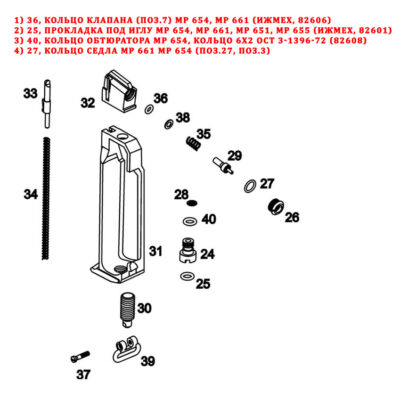 1) 36, КОЛЬЦО КЛАПАНА (ПОЗ.7) МР 654, МР 661 (ИЖМЕХ, 82606)
2) 25, ПРОКЛАДКА ПОД ИГЛУ МР 654, МР 661, МР 651, МР 655 (ИЖМЕХ, 82601)
3) 40, КОЛЬЦО ОБТЮРАТОРА МР 654, КОЛЬЦО 6Х2 ОСТ 3-1396-72 (82608)
4) 27, КОЛЬЦО СЕДЛА МР 661 МР 654 (ПОЗ.27, ПОЗ.3)

33
32
36
38
35
29
27
34
28
26
40
31
24
25
30
39
37